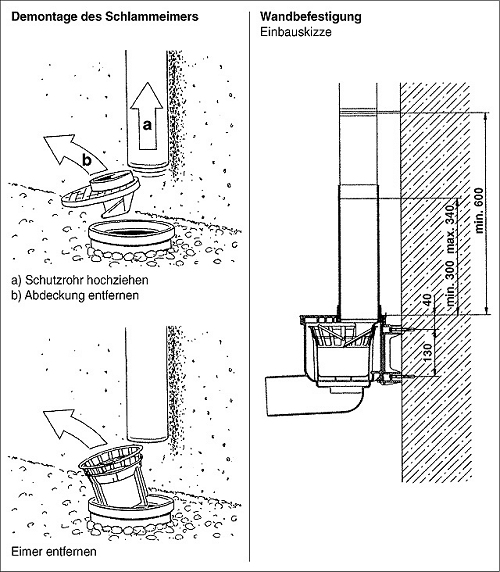 Demontage des Schlammeimers

a

b

a) Schutzrohr hochziehen
b) Abdeckung entfernen

Eimer entfernen

Wandbefestigung
Einbauskizze

min. 600

min. 300 max. 340

40

130